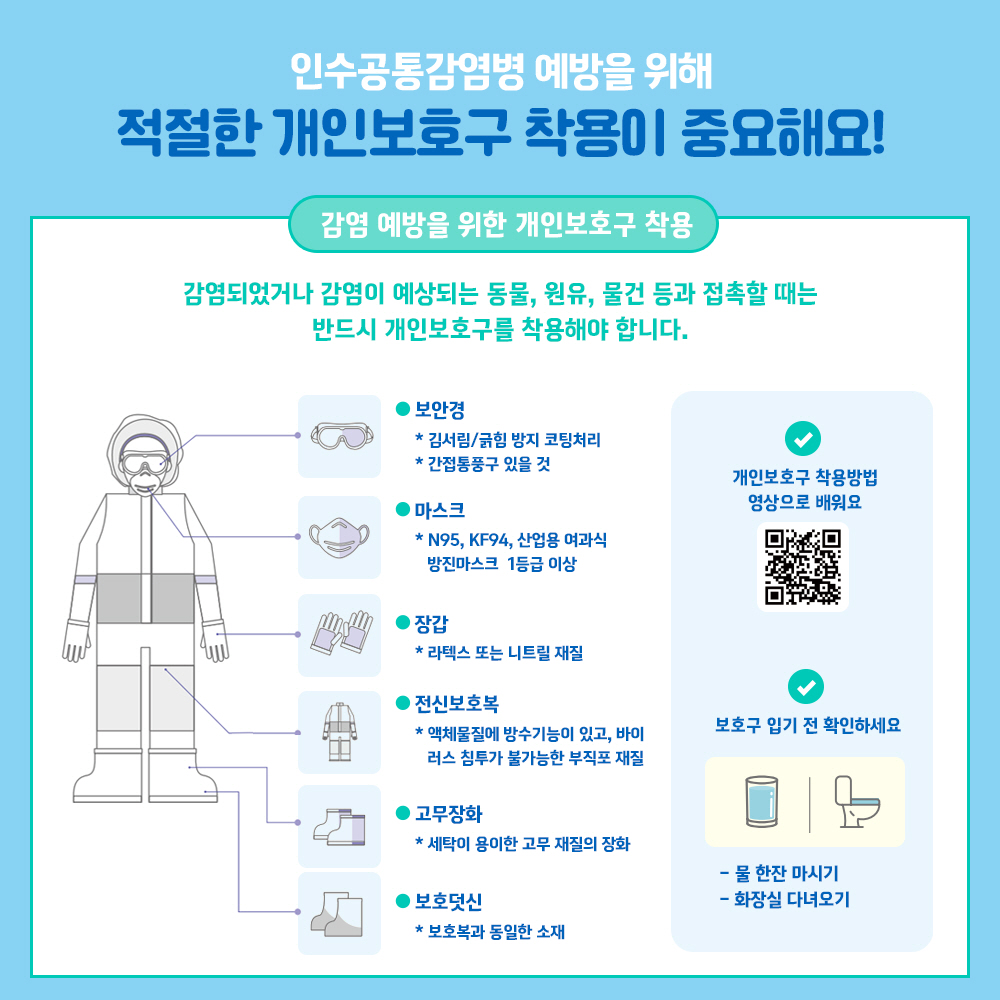 인수공통감염병 예방을 위해
적절한 개인보호구 착용이 중요해요!

감염 예방을 위한 개인보호구 착용

감염되었거나 감염이 예상되는 동물, 원유, 물건 등과 접촉할 때는 반드시 개인보호구를 착용해야 합니다.

● 보안경
* 김서림/긁힘 방지 코팅처리
* 간접통풍구 있을 것

● 마스크
* N95, KF94, 산업용 여과식 방진마스크 1등급 이상

● 장갑
* 라텍스 또는 니트릴 재질

● 전신보호복
* 액체물질에 방수기능이 있고, 바이러스 침투가 불가능한 부직포 재질

● 고무장화
* 세탁이 용이한 고무 재질의 장화

● 보호덧신
* 보호복과 동일한 소재

개인보호구 착용방법 영상으로 배워요

보호구 입기 전 확인하세요

- 물 한잔 마시기
- 화장실 다녀오기