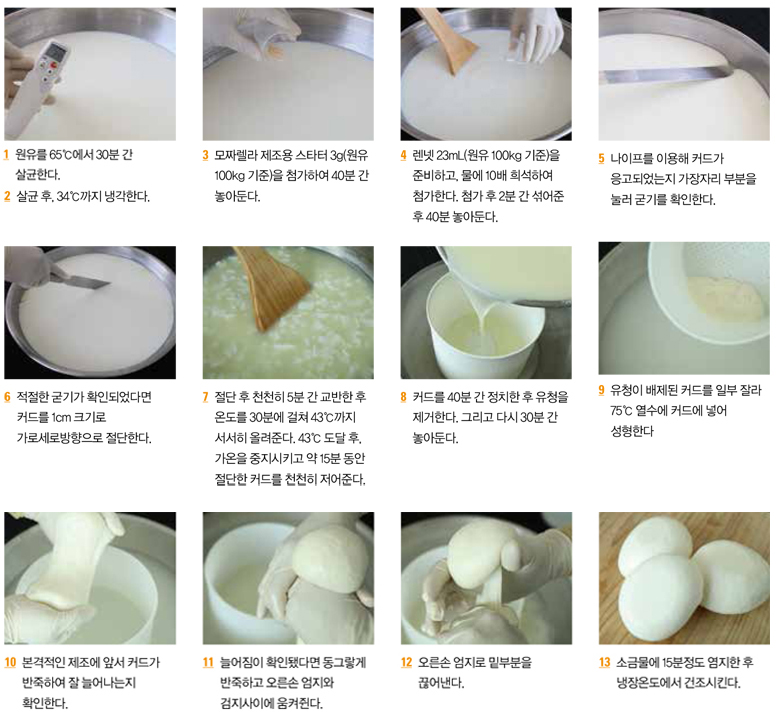 1 원유를 65℃에서 30분 간 살균한다.
2 살균 후, 34℃까지 냉각한다.

3 모짜렐라 제조용 스타터 3g(원유 100kg 기준)을 첨가하여 40분 간 놓아둔다.

4 렌넷 23mL(원유 100kg 기준)을 준비하고, 물에 10배 희석하여 첨가한다. 첨가 후 2분 간 섞어준 후 40분 놓아둔다.

5 나이프를 이용해 커드가 응고되었는지 가장자리 부분을 눌러 굳기를 확인한다.

6 적절한 굳기가 확인되었다면 커드를 1cm 크기로 가로세로방향으로 절단한다.

7 절단 후 천천히 5분 간 교반한 후 온도를 30분에 걸쳐 43℃까지 서서히 올려준다. 43℃ 도달 후, 가온을 중지시키고 약 15분 동안 절단한 커드를 천천히 저어준다.

8 커드를 40분 간 정치한 후 유청을 제거한다. 그리고 다시 30분 간 놓아둔다.

9 유청이 배제된 커드를 일부 잘라 75℃ 열수에 커드에 넣어 성형한다

10 본격적인 제조에 앞서 커드가 반죽하여 잘 늘어나는지 확인한다.

11 늘어짐이 확인됐다면 동그랗게 반죽하고 오른손 엄지와 검지사이에 움켜쥔다.

12 오른손 엄지로 밑부분을 끊어낸다.

13 소금물에 15분정도 염지한 후 냉장온도에서 건조시킨다.